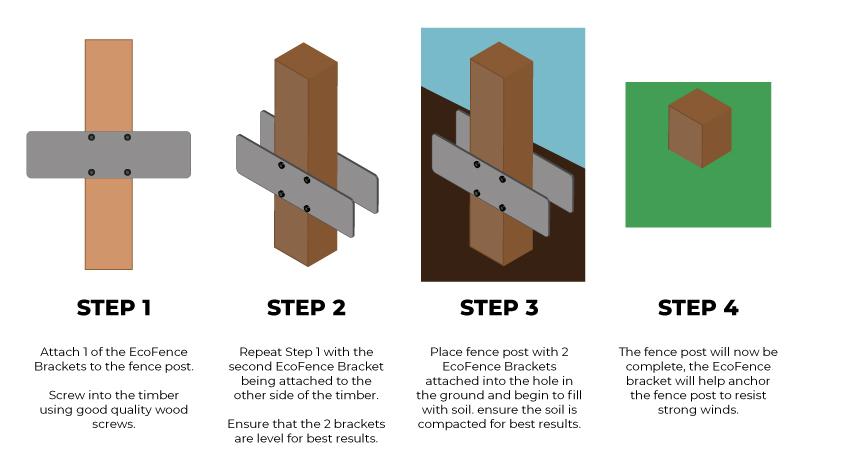 STEP 1

Attach 1 of the EcoFence Brackets to the fence post.

Screw into the timber using good quality wood screws.

STEP 2

Repeat Step 1 with the second EcoFence Bracket being attached to the other side of the timber.

Ensure that the 2 brackets are level for best results.

STEP 3

Place fence post with 2 EcoFence Brackets attached into the hole in the ground and begin to fill with soil. ensure the soil is compacted for best results.

STEP 4

The fence post will now be complete, the EcoFence bracket will help anchor the fence post to resist strong winds.